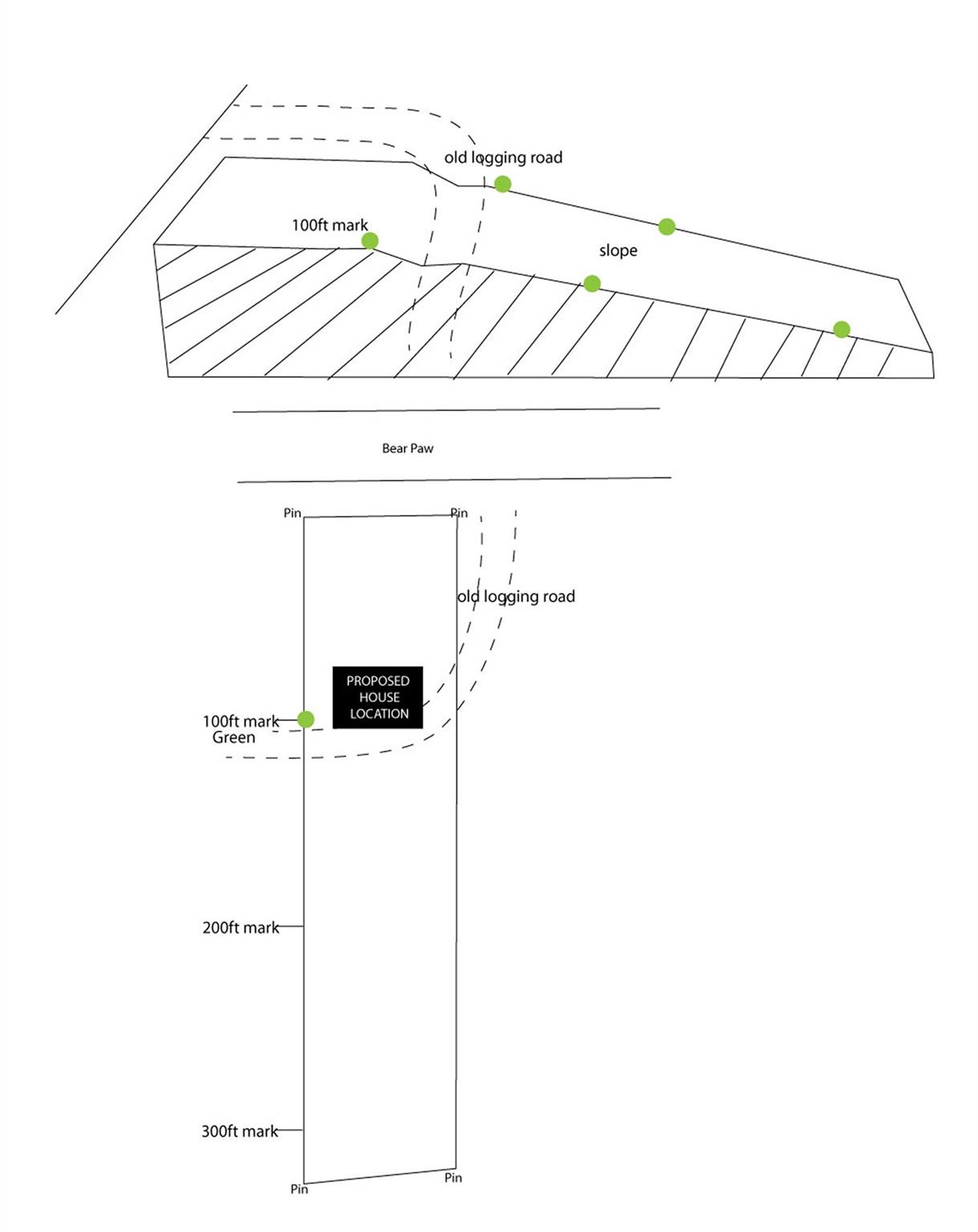 old logging road

100ft mark

slope

Bear Paw

Pin

Pin

old logging road

PROPOSED HOUSE LOCATION

100ft mark
Green

200ft mark

300ft mark

Pin

Pin